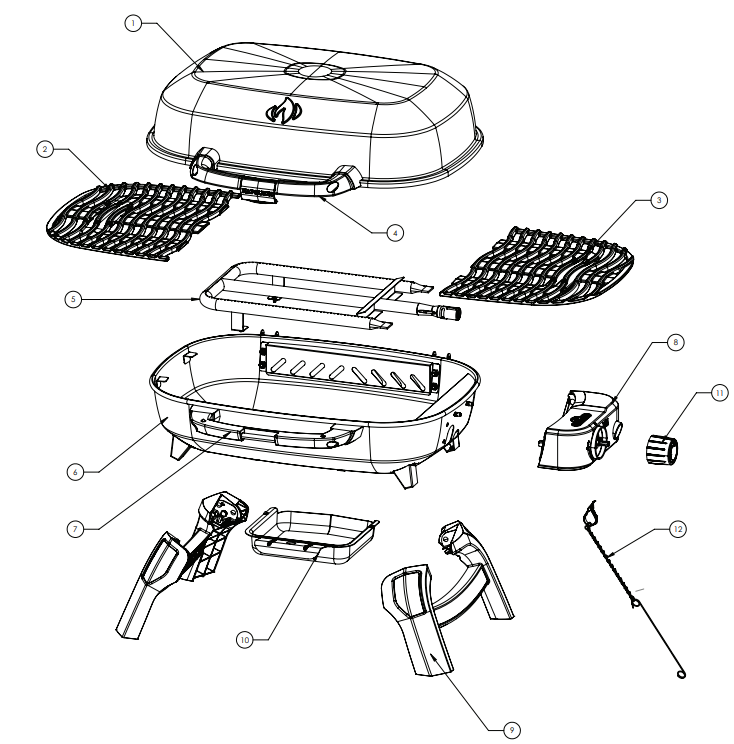 1
2
4
3
5
8
11
6
7
12
10
9